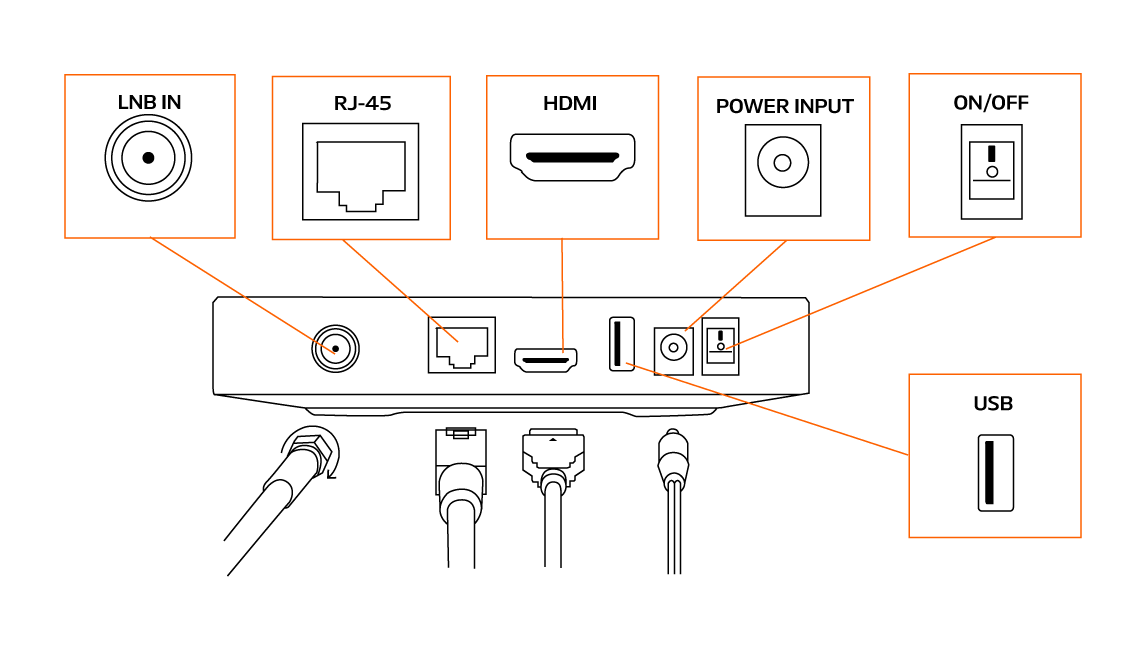 LNB IN

RJ-45

HDMI

POWER INPUT

ON/OFF

USB